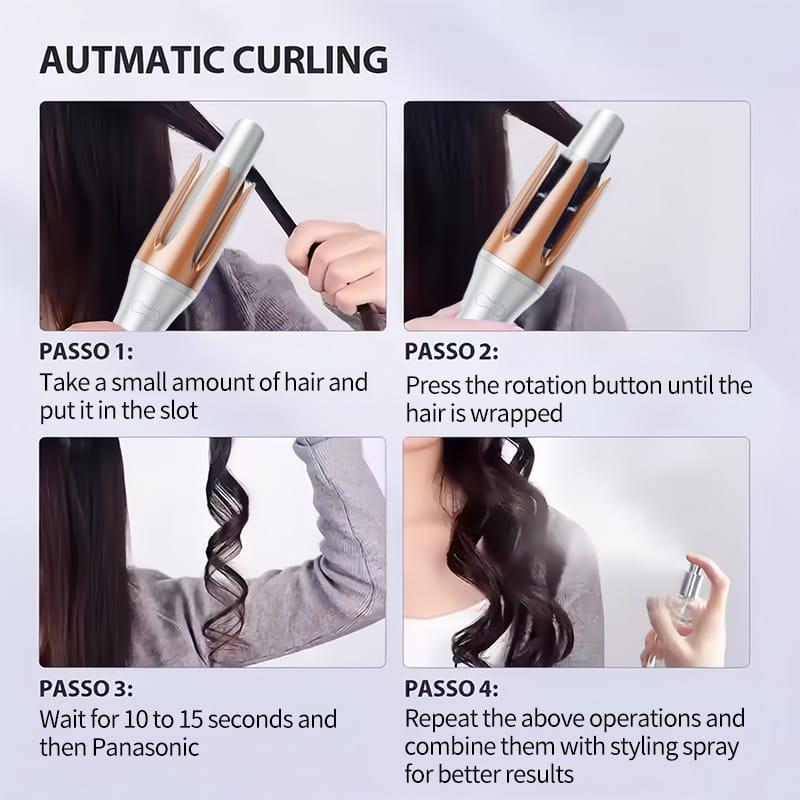 AUTMATIC CURLING

PASSO 1:
Take a small amount of hair and put it in the slot

PASSO 2:
Press the rotation button until the hair is wrapped

PASSO 3:
Wait for 10 to 15 seconds and then Panasonic

PASSO 4:
Repeat the above operations and combine them with styling spray for better results