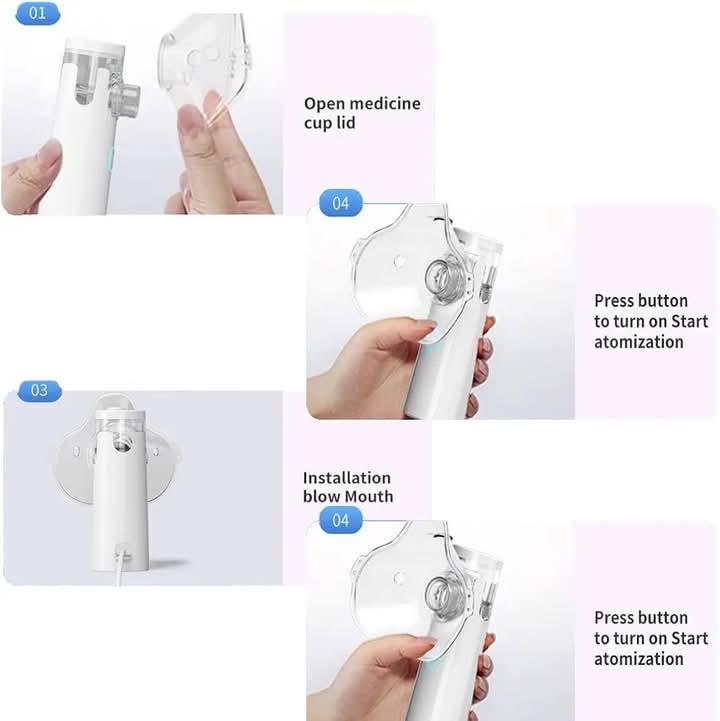 01

Open medicine cup lid

04

Press button to turn on Start atomization

03

Installation blow Mouth

04

Press button to turn on Start atomization